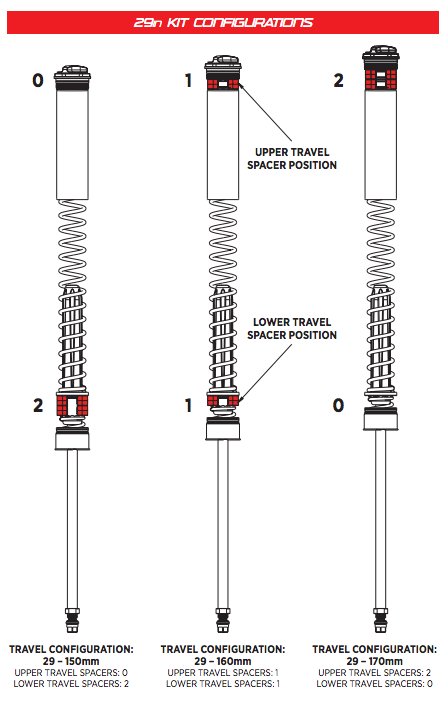 29in KIT CONFIGURATIONS

0

1

2

UPPER TRAVEL SPACER POSITION

LOWER TRAVEL SPACER POSITION

2

1

0

TRAVEL CONFIGURATION: 29 – 150mm
UPPER TRAVEL SPACERS: 0
LOWER TRAVEL SPACERS: 2

TRAVEL CONFIGURATION: 29 – 160mm
UPPER TRAVEL SPACERS: 1
LOWER TRAVEL SPACERS: 1

TRAVEL CONFIGURATION: 29 – 170mm
UPPER TRAVEL SPACERS: 2
LOWER TRAVEL SPACERS: 0